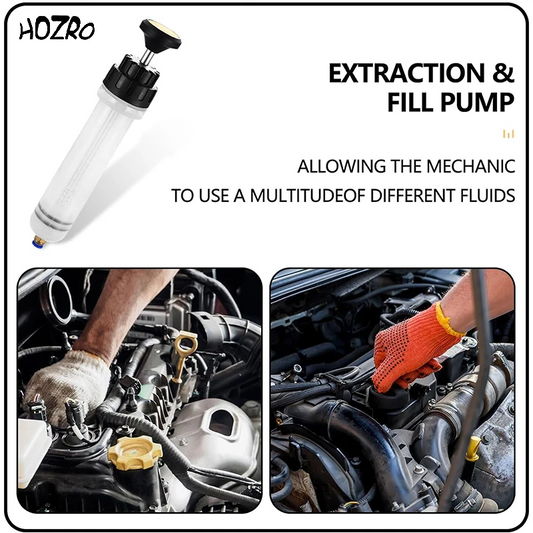 HOZRO

EXTRACTION & FILL PUMP

ALLOWING THE MECHANIC TO USE A MULTITUDEOF DIFFERENT FLUIDS