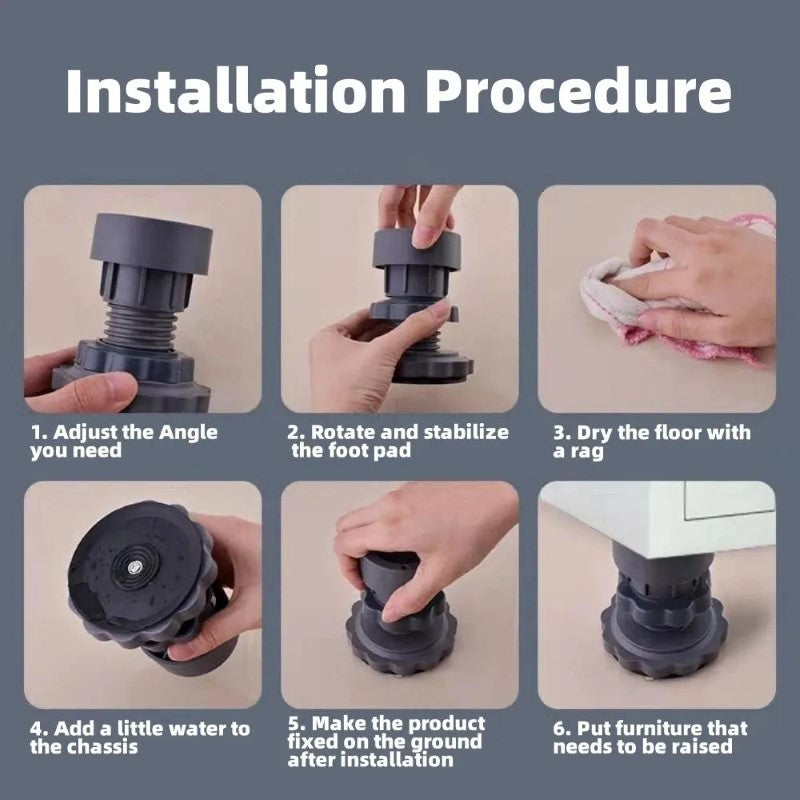 Installation Procedure

1. Adjust the Angle you need

2. Rotate and stabilize the foot pad

3. Dry the floor with a rag

4. Add a little water to the chassis

5. Make the product fixed on the ground after installation

6. Put furniture that needs to be raised