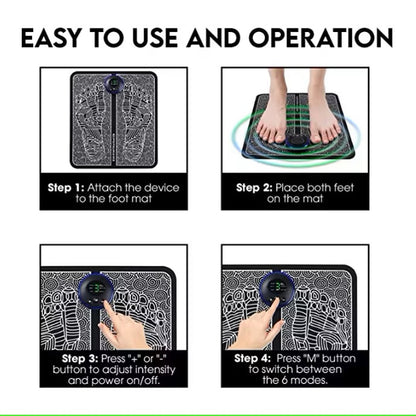 EASY TO USE AND OPERATION

Step 1: Attach the device to the foot mat

Step 2: Place both feet on the mat

Step 3: Press "+" or "-" button to adjust intensity and power on/off.

Step 4: Press "M" button to switch between the 6 modes.