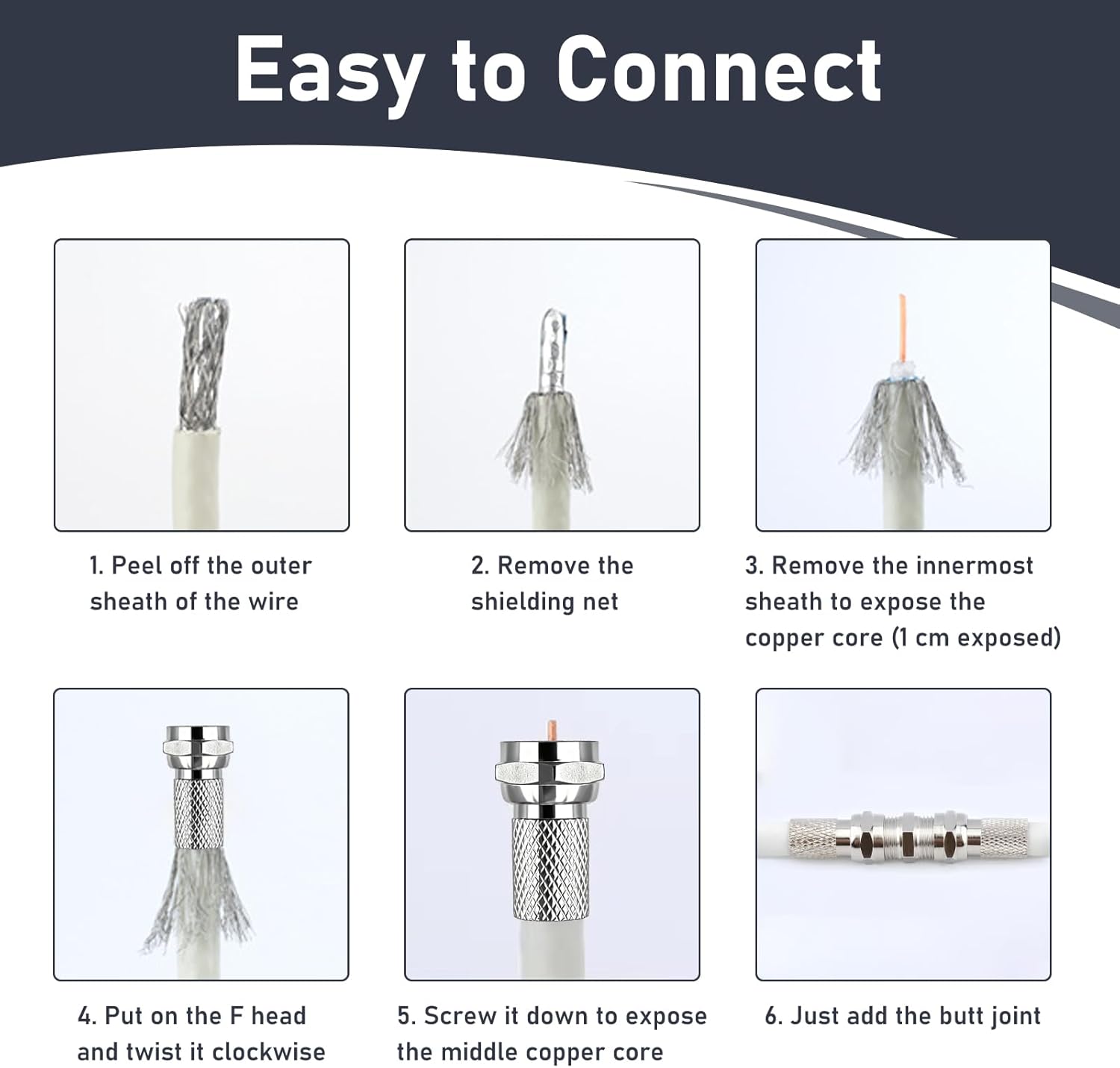 Easy to Connect

1. Peel off the outer sheath of the wire

2. Remove the shielding net

3. Remove the innermost sheath to expose the copper core (1 cm exposed)

4. Put on the F head and twist it clockwise

5. Screw it down to expose the middle copper core

6. Just add the butt joint