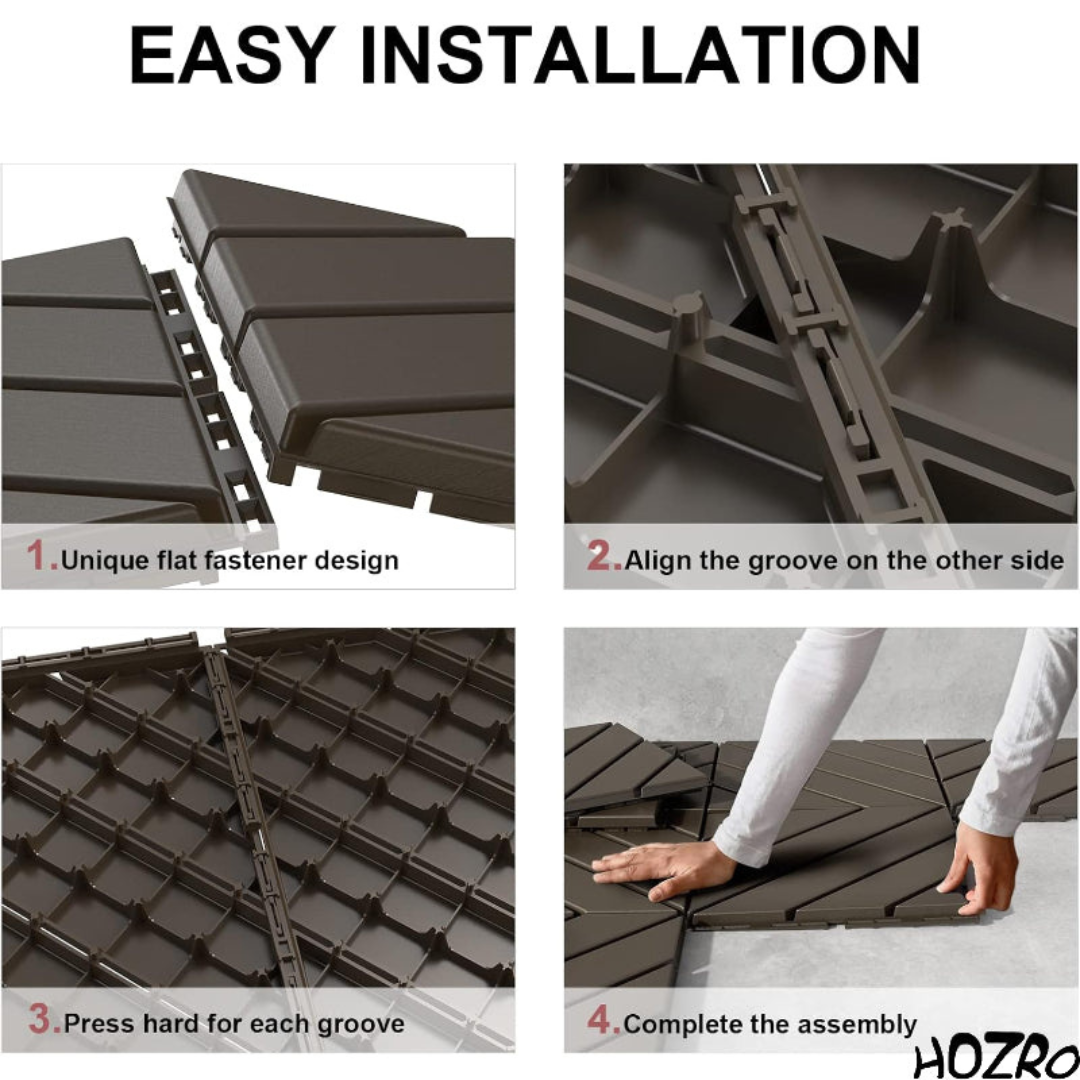 EASY INSTALLATION

1.Unique flat fastener design

2.Align the groove on the other side

3.Press hard for each groove

4.Complete the assembly

HOZRO