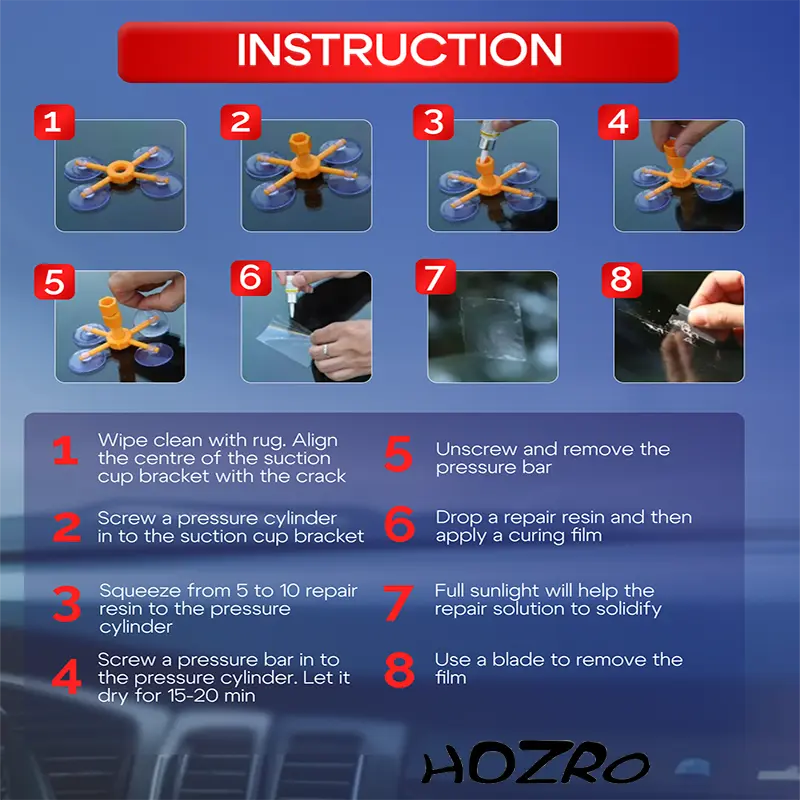 INSTRUCTION

1 2 3 4

5 6 7 8

1 Wipe clean with rug. Align the centre of the suction cup bracket with the crack

2 Screw a pressure cylinder in to the suction cup bracket

3 Squeeze from 5 to 10 repair resin to the pressure cylinder

4 Screw a pressure bar in to the pressure cylinder. Let it dry for 15-20 min

5 Unscrew and remove the pressure bar

6 Drop a repair resin and then apply a curing film

7 Full sunlight will help the repair solution to solidify

8 Use a blade to remove the film

HOZRO