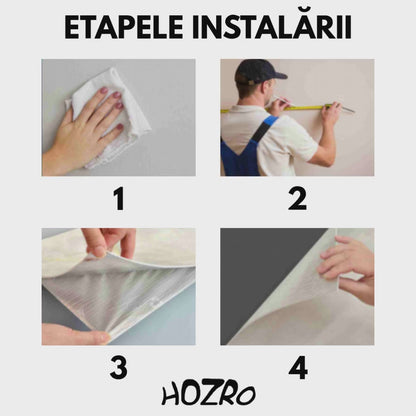 ETAPELE INSTALĂRII

1

2

3

4

HOZRO