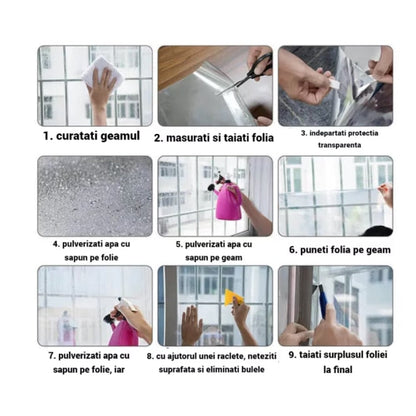 1. curatati geamul

2. masurati si taiati folia

3. indepartati protectia transparenta

4. pulverizati apa cu sapun pe folie

5. pulverizati apa cu sapun pe geam

6. puneti folia pe geam

7. pulverizati apa cu sapun pe folie, iar

8. cu ajutorul unei raclete, neteziti suprafata si eliminati bulele

9. taiati surplusul foliei la final