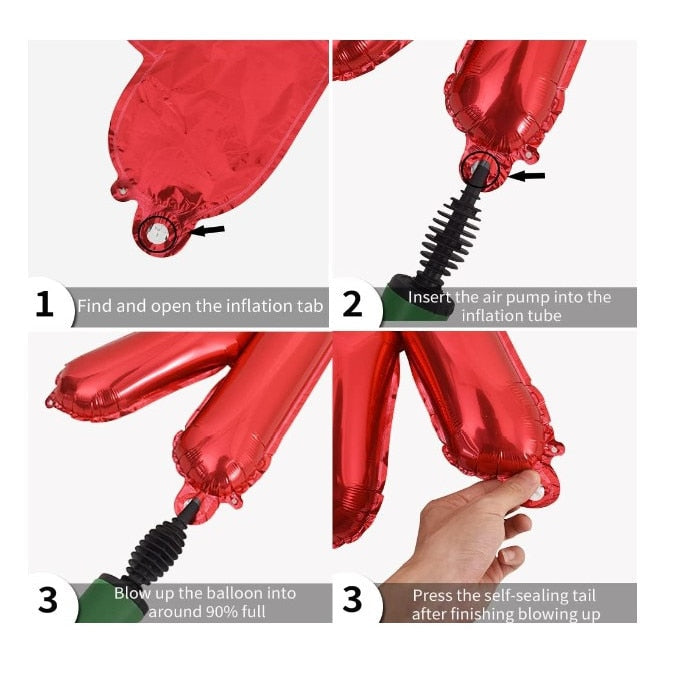 1 Find and open the inflation tab

2 Insert the air pump into the inflation tube

3 Blow up the balloon into around 90% full

3 Press the self-sealing tail after finishing blowing up