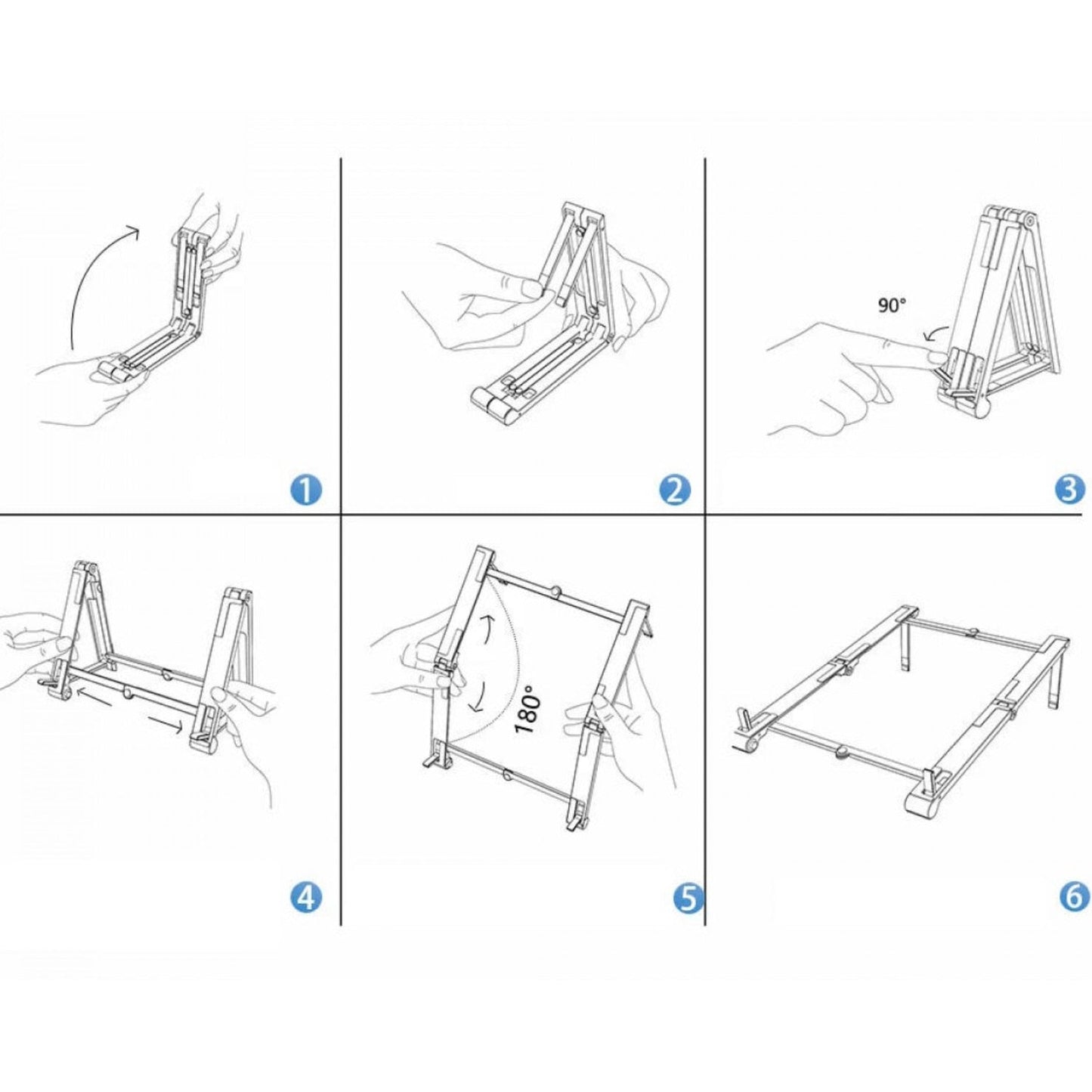 1

2

90°

3

4

180°

5

6